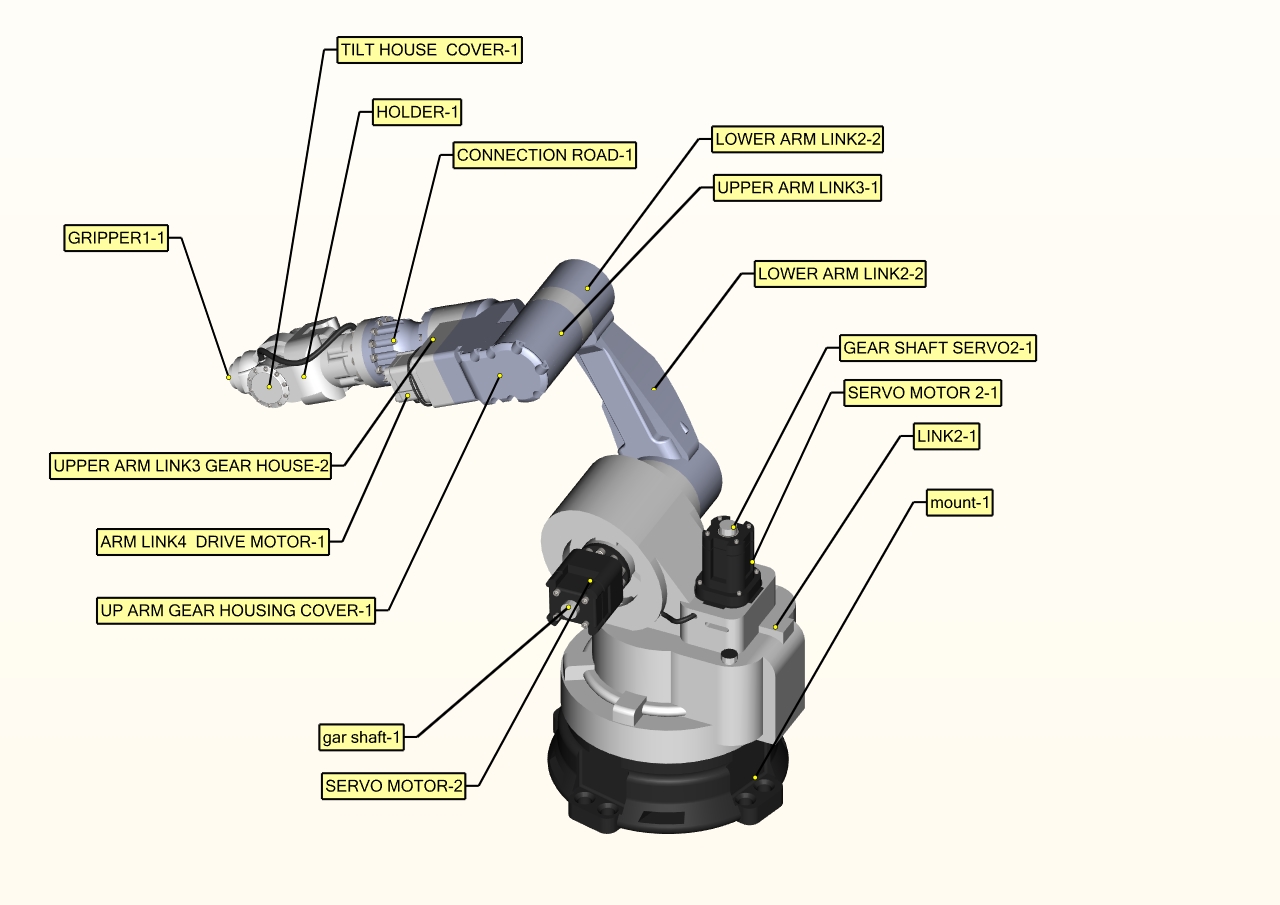 TILT HOUSE COVER-1

HOLDER-1

CONNECTION ROAD-1

LOWER ARM LINK2-2

UPPER ARM LINK3-1

GRIPPER1-1

LOWER ARM LINK2-2

GEAR SHAFT SERVO2-1

SERVO MOTOR 2-1

LINK2-1

UPPER ARM LINK3 GEAR HOUSE-2

mount-1

ARM LINK4 DRIVE MOTOR-1

UP ARM GEAR HOUSING COVER-1

gar shaft-1

SERVO MOTOR-2